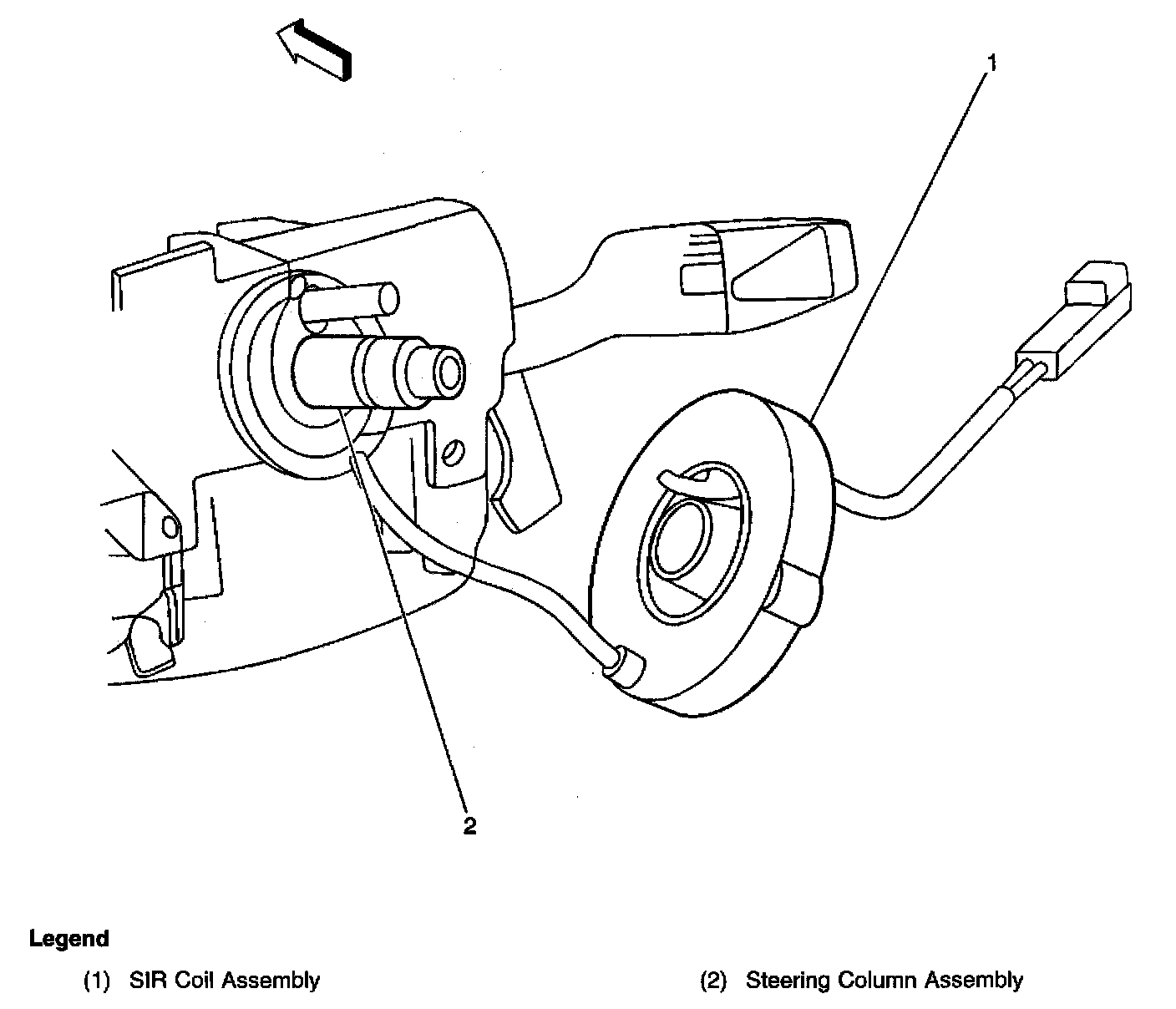 1

2

Legend

(1) SIR Coil Assembly

(2) Steering Column Assembly