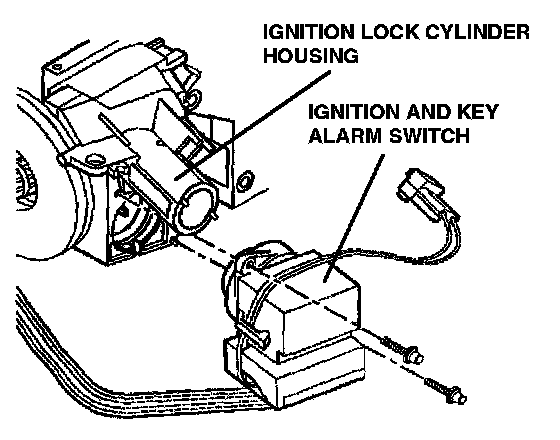 IGNITION LOCK CYLINDER HOUSING

IGNITION AND KEY ALARM SWITCH