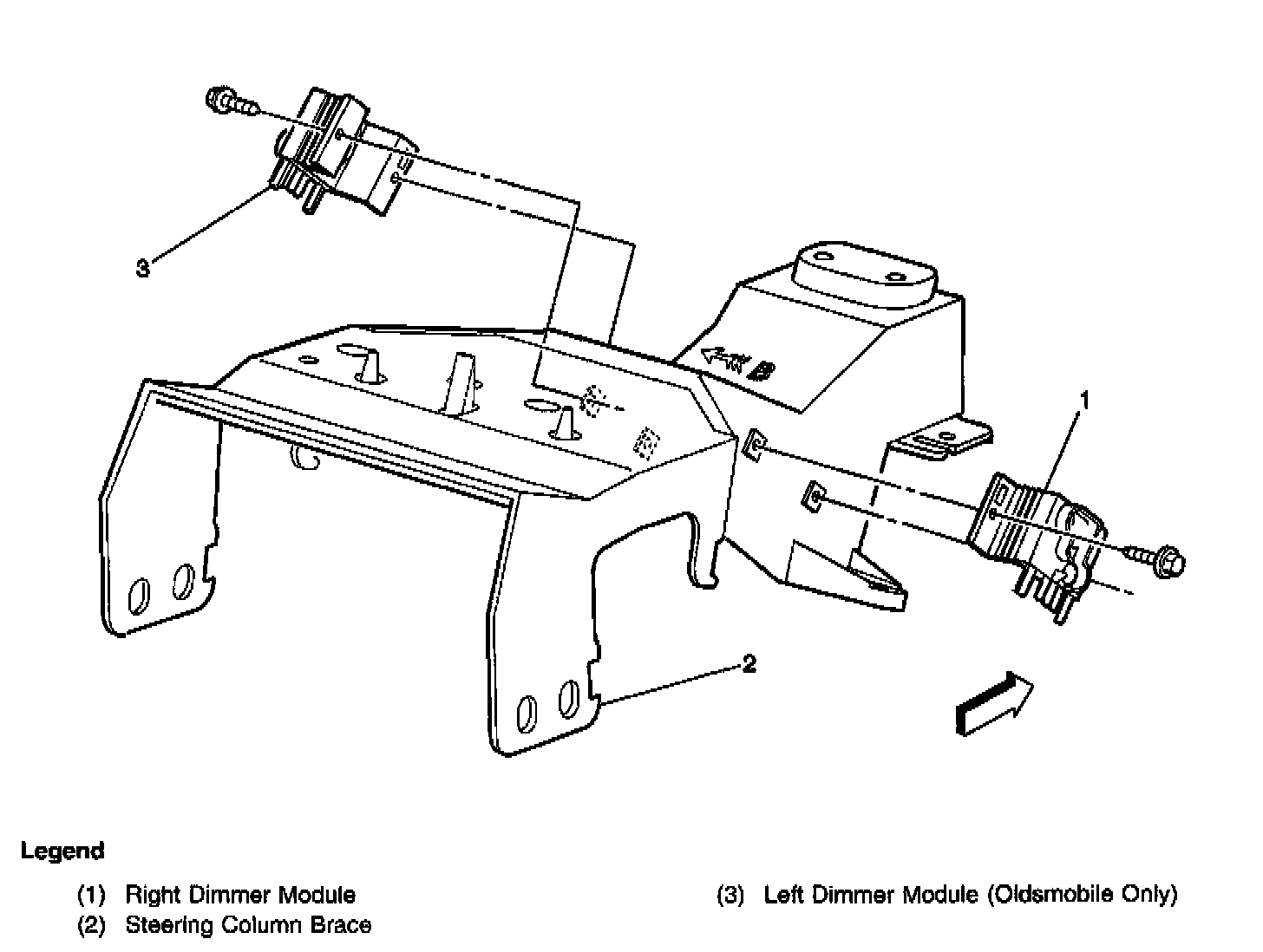 3

B

1

2

Legend

(1) Right Dimmer Module

(2) Steering Column Brace

(3) Left Dimmer Module (Oldsmobile Only)