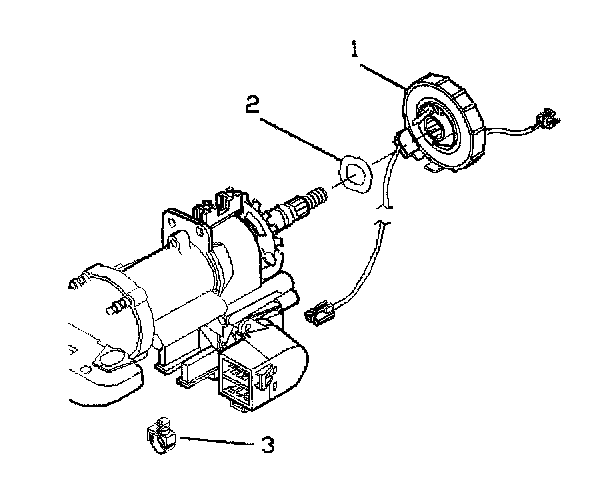 1
2
3