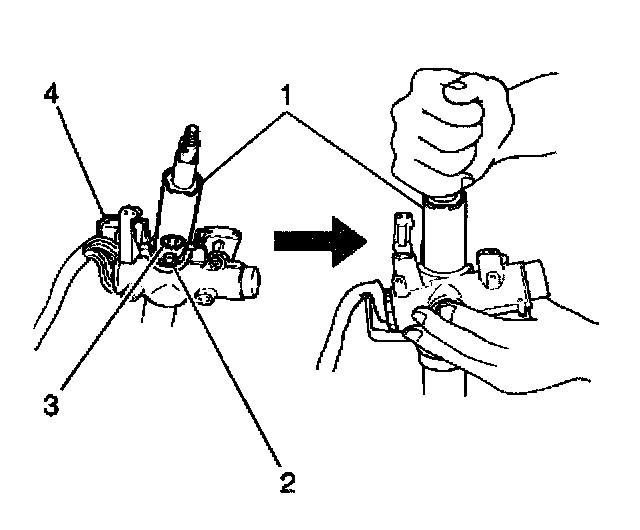 4
1
3
2