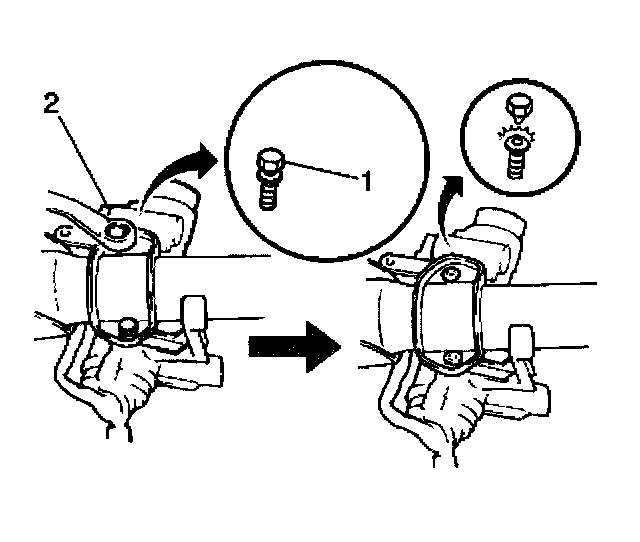 2

1