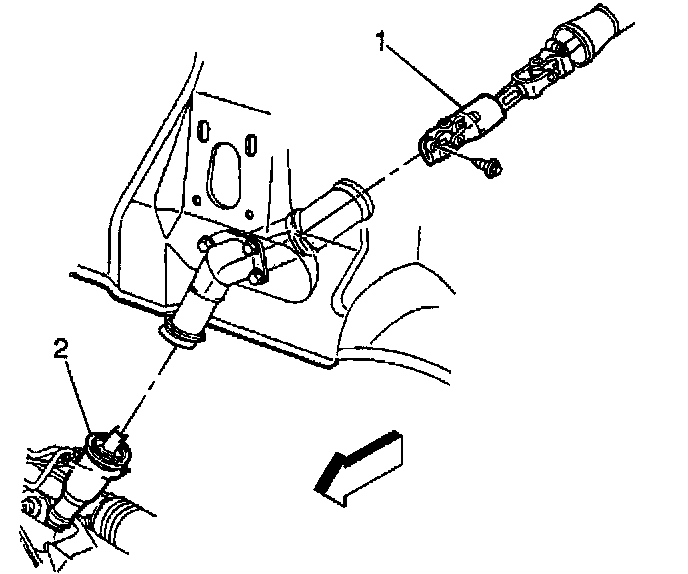 1

2