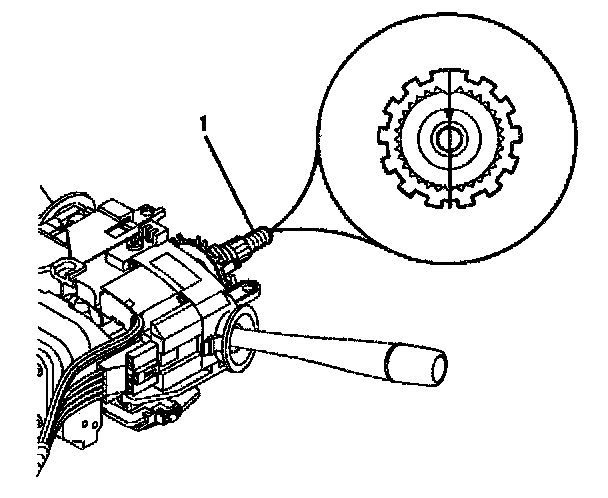 1