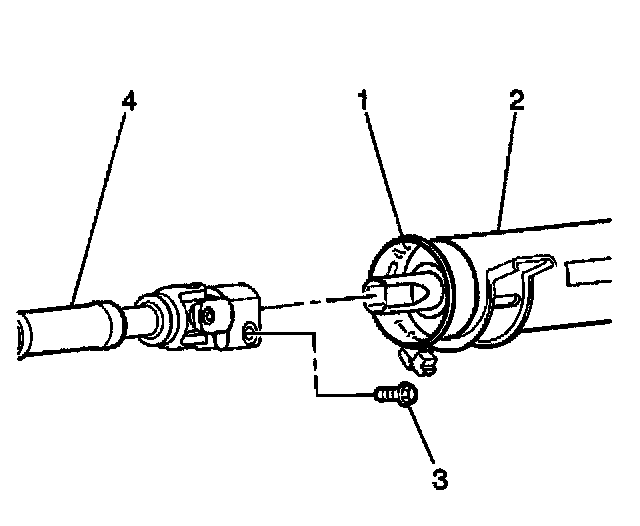 4
1
2
3