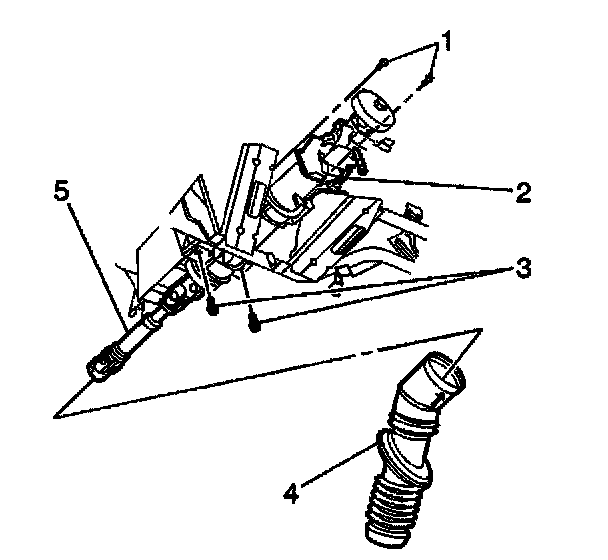 1
2
5
3
4