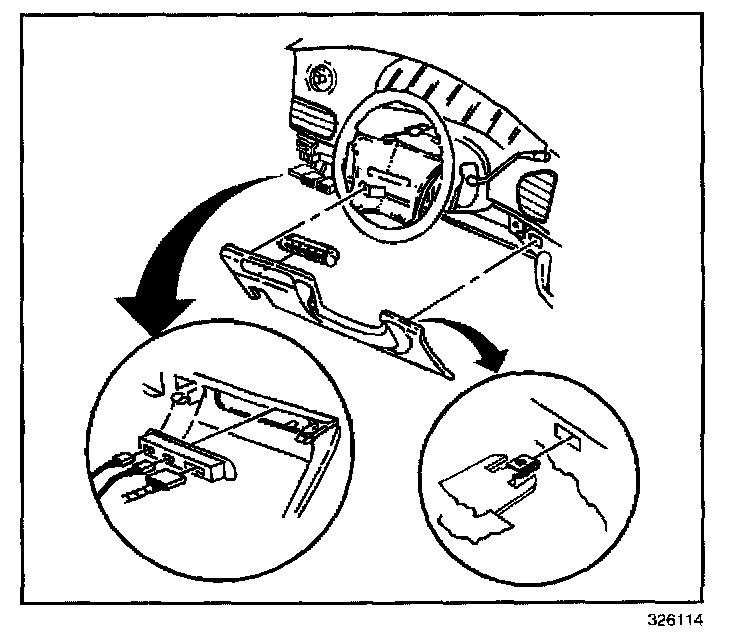 326114