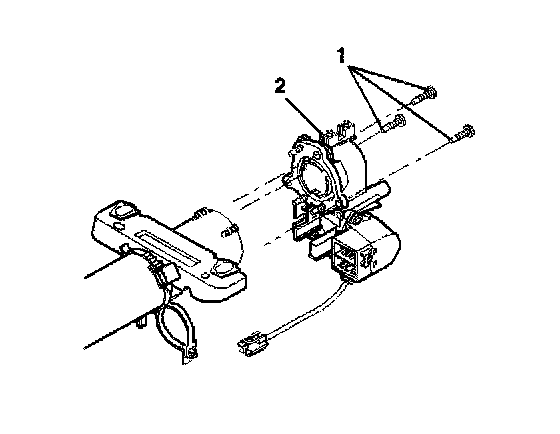 1
2