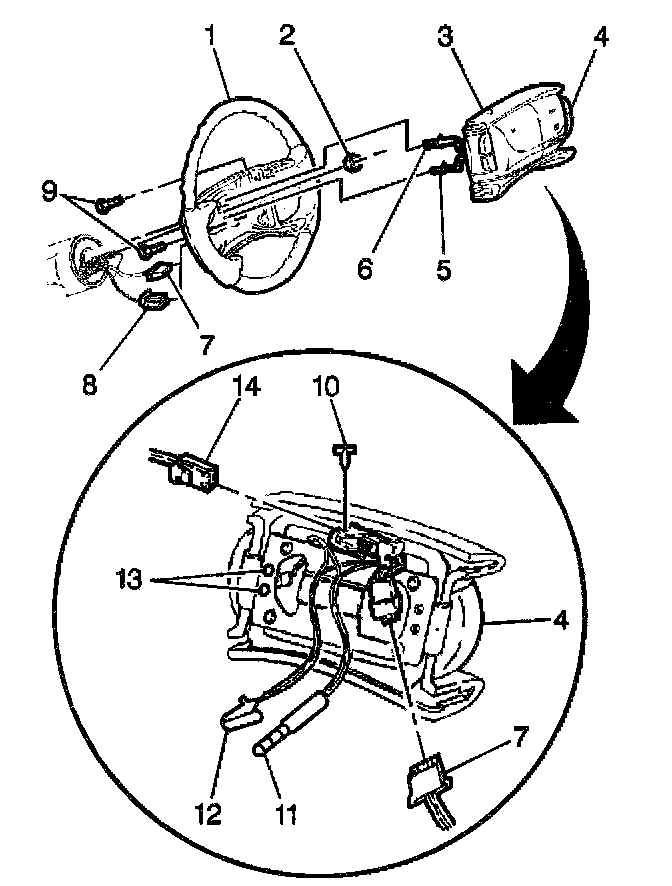 1
2
3
4
9
6
5
7
8
14
10
13
4
7
12
11