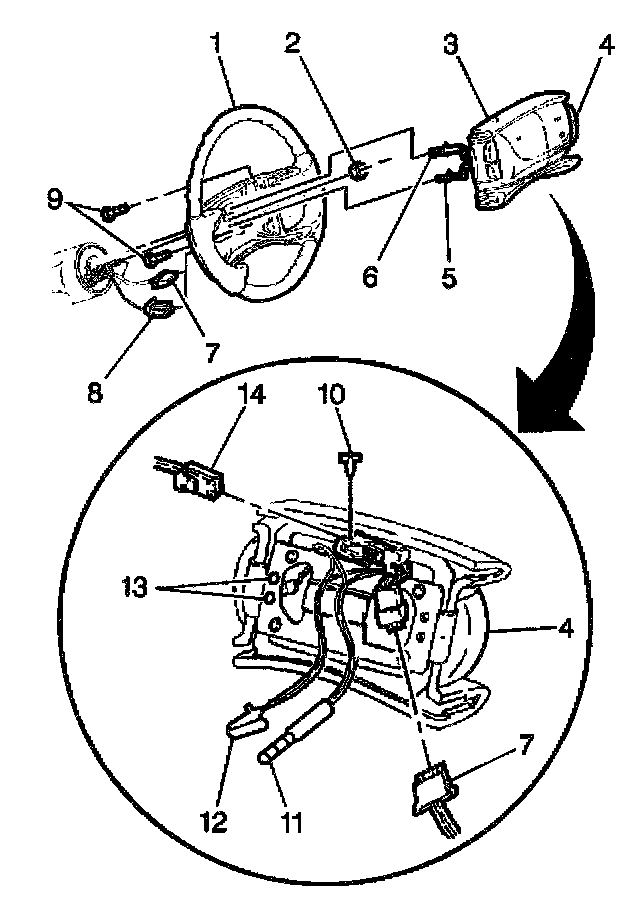 1
2
3
4
9
6
5
7
8
14
10
13
4
7
12
11