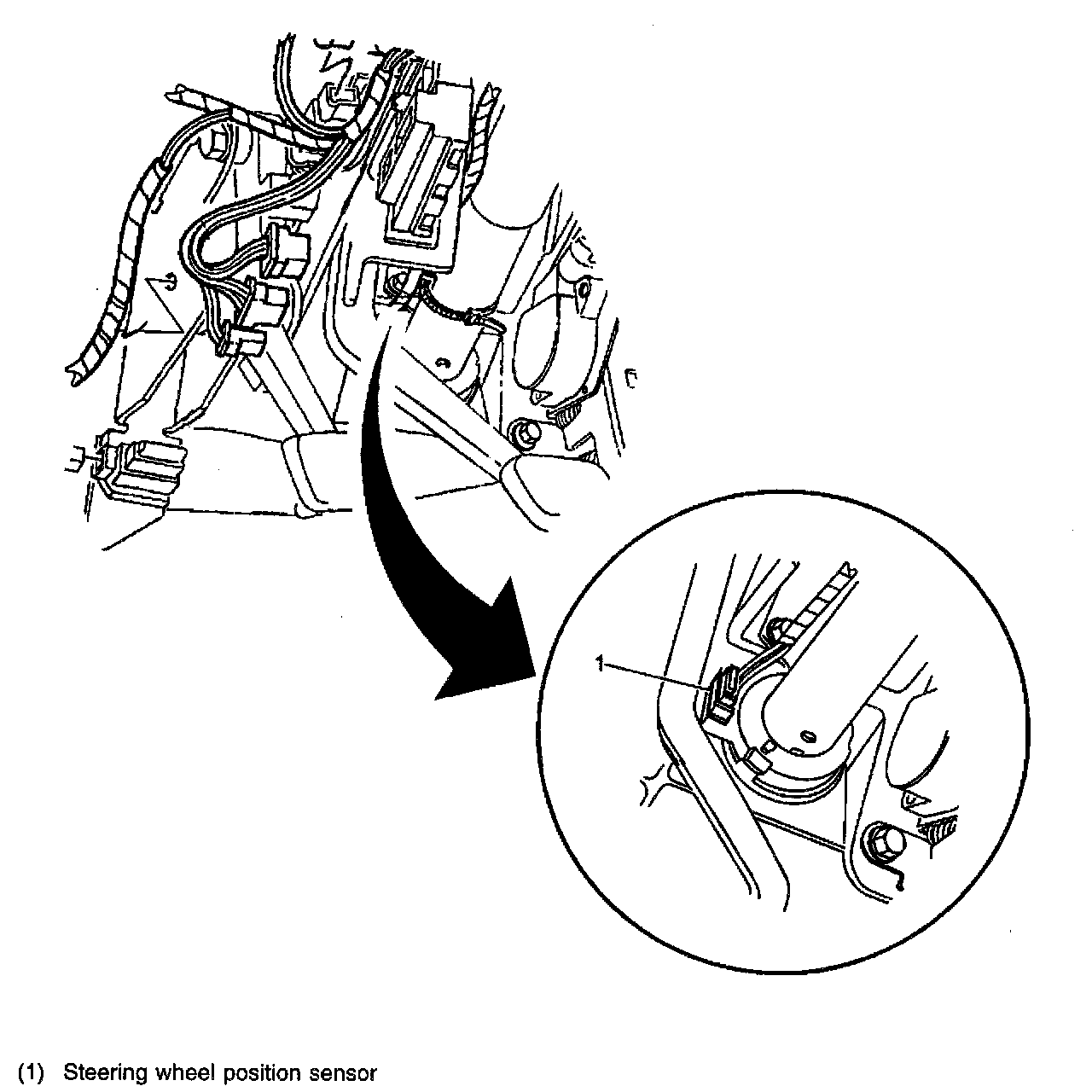 1

(1) Steering wheel position sensor