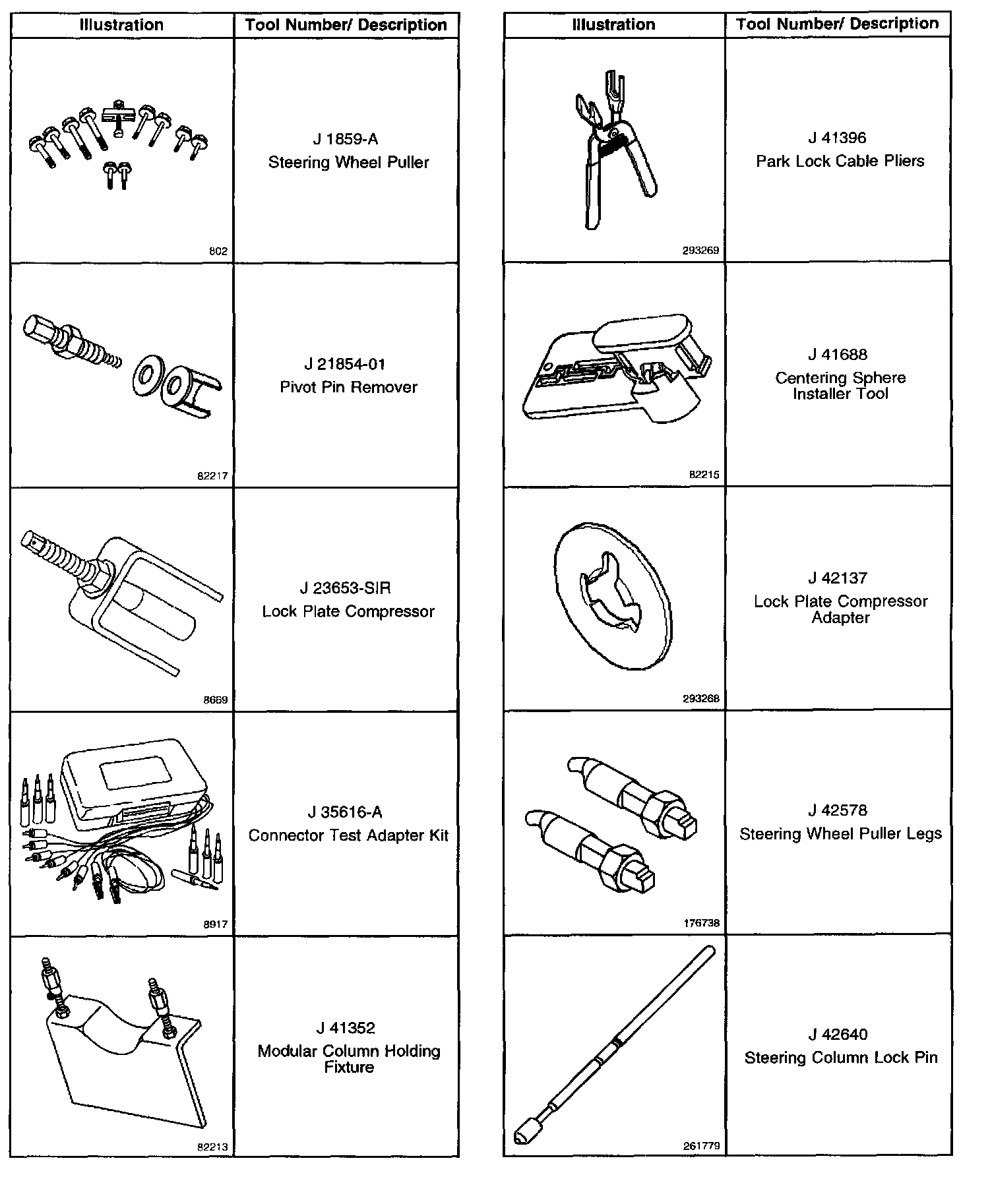 | Illustration | Tool Number/ Description |
|---|---|
| 802 | J 1859-A Steering Wheel Puller |
| 82217 | J 21854-01 Pivot Pin Remover |
| 8669 | J 23653-SIR Lock Plate Compressor |
| 8917 | J 35616-A Connector Test Adapter Kit |
| 82213 | J 41352 Modular Column Holding Fixture |

| Illustration | Tool Number/ Description |
|---|---|
| 293269 | J 41396 Park Lock Cable Pliers |
| 82215 | J 41688 Centering Sphere Installer Tool |
| 293268 | J 42137 Lock Plate Compressor Adapter |
| 176738 | J 42578 Steering Wheel Puller Legs |
| 261779 | J 42640 Steering Column Lock Pin |