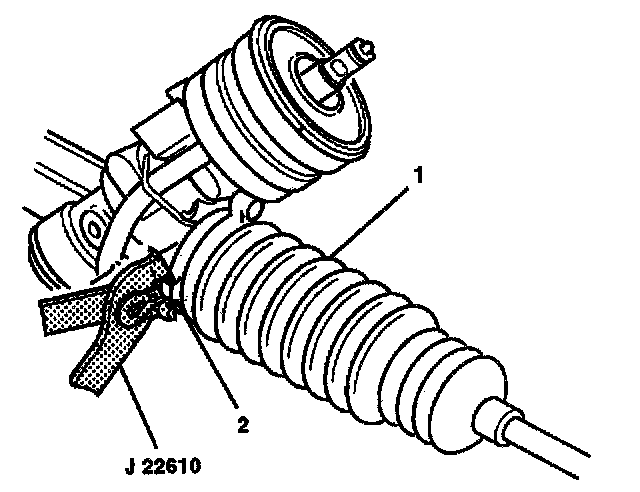 1

2

J 22610