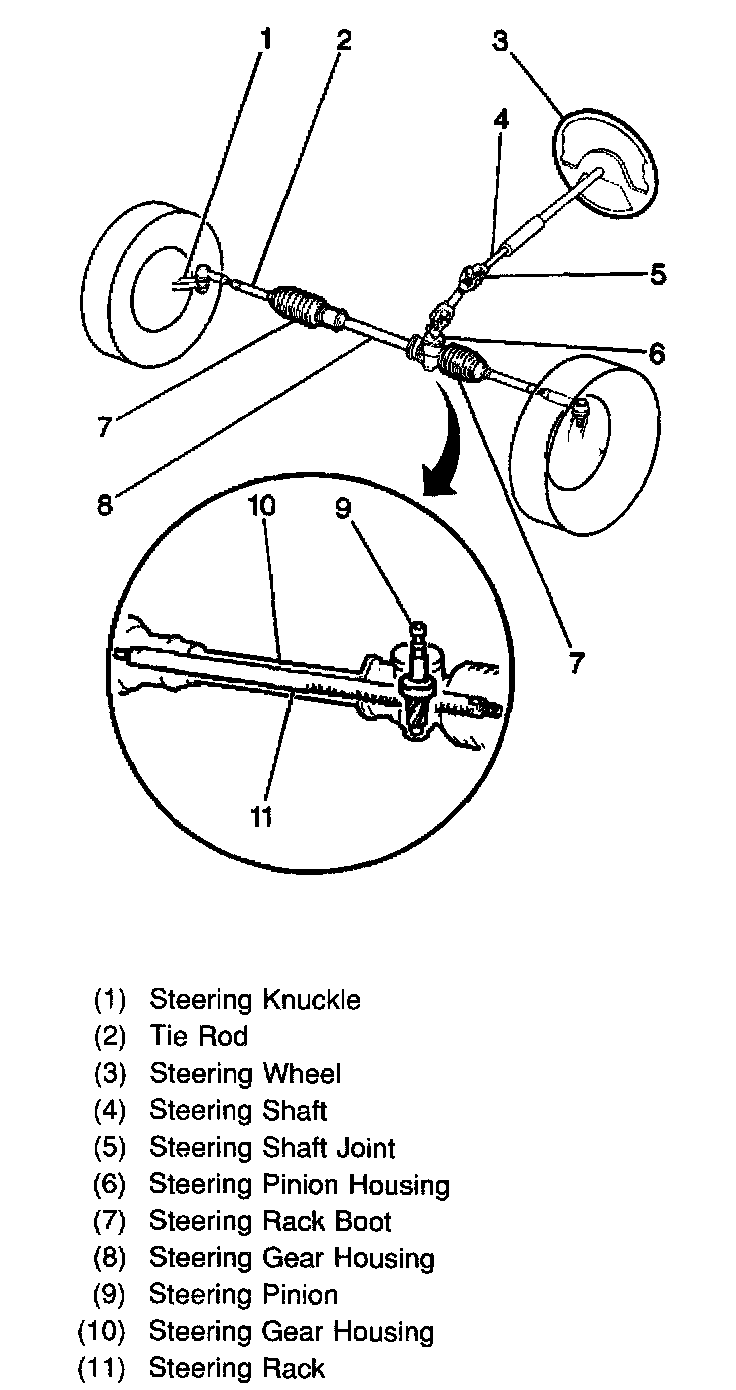 1
2
3
4
5
6
7
8
7
10
9
11

(1) Steering Knuckle
(2) Tie Rod
(3) Steering Wheel
(4) Steering Shaft
(5) Steering Shaft Joint
(6) Steering Pinion Housing
(7) Steering Rack Boot
(8) Steering Gear Housing
(9) Steering Pinion
(10) Steering Gear Housing
(11) Steering Rack