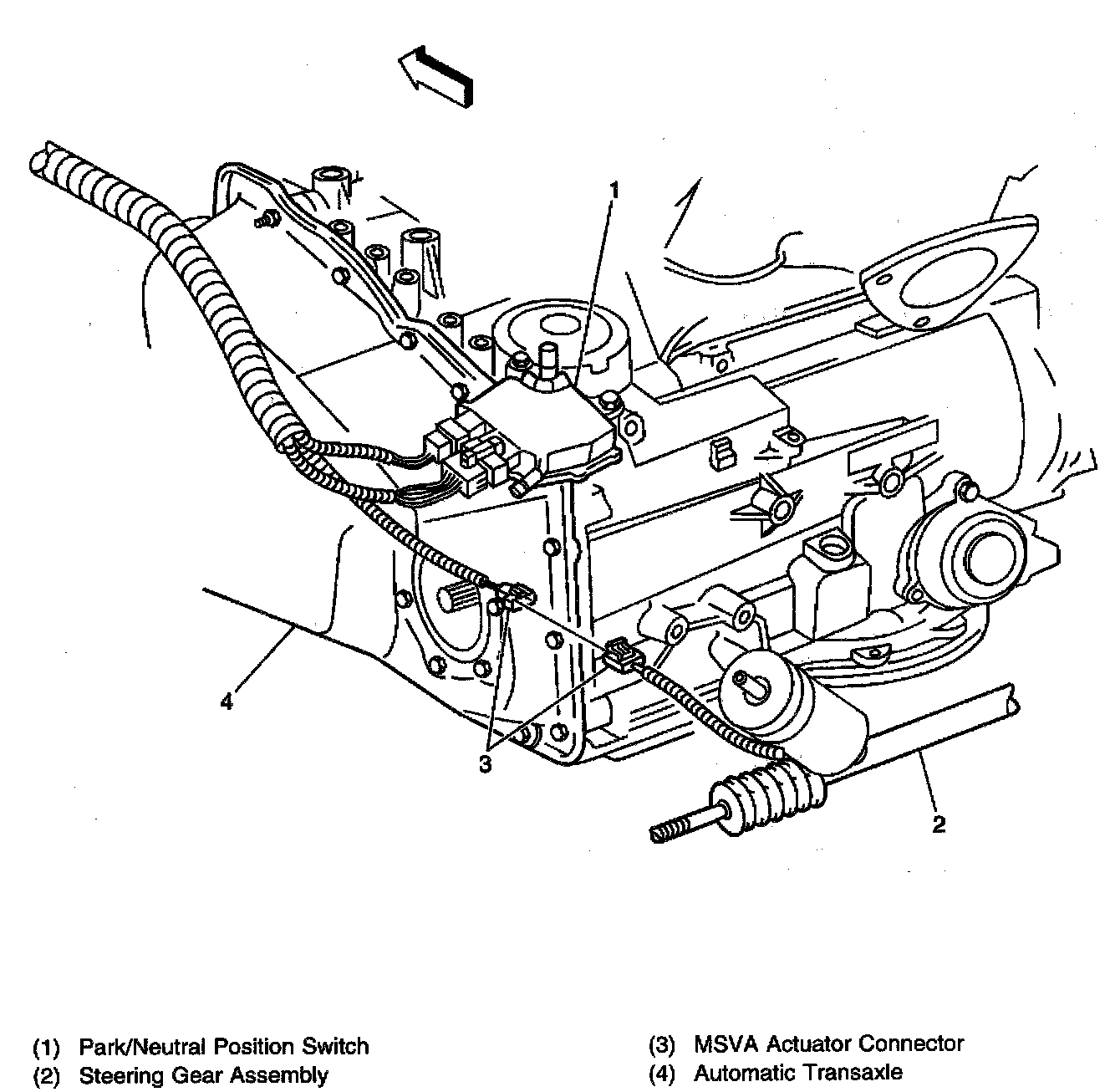 1

4

3

2

(1) Park/Neutral Position Switch
(2) Steering Gear Assembly

(3) MSVA Actuator Connector
(4) Automatic Transaxle