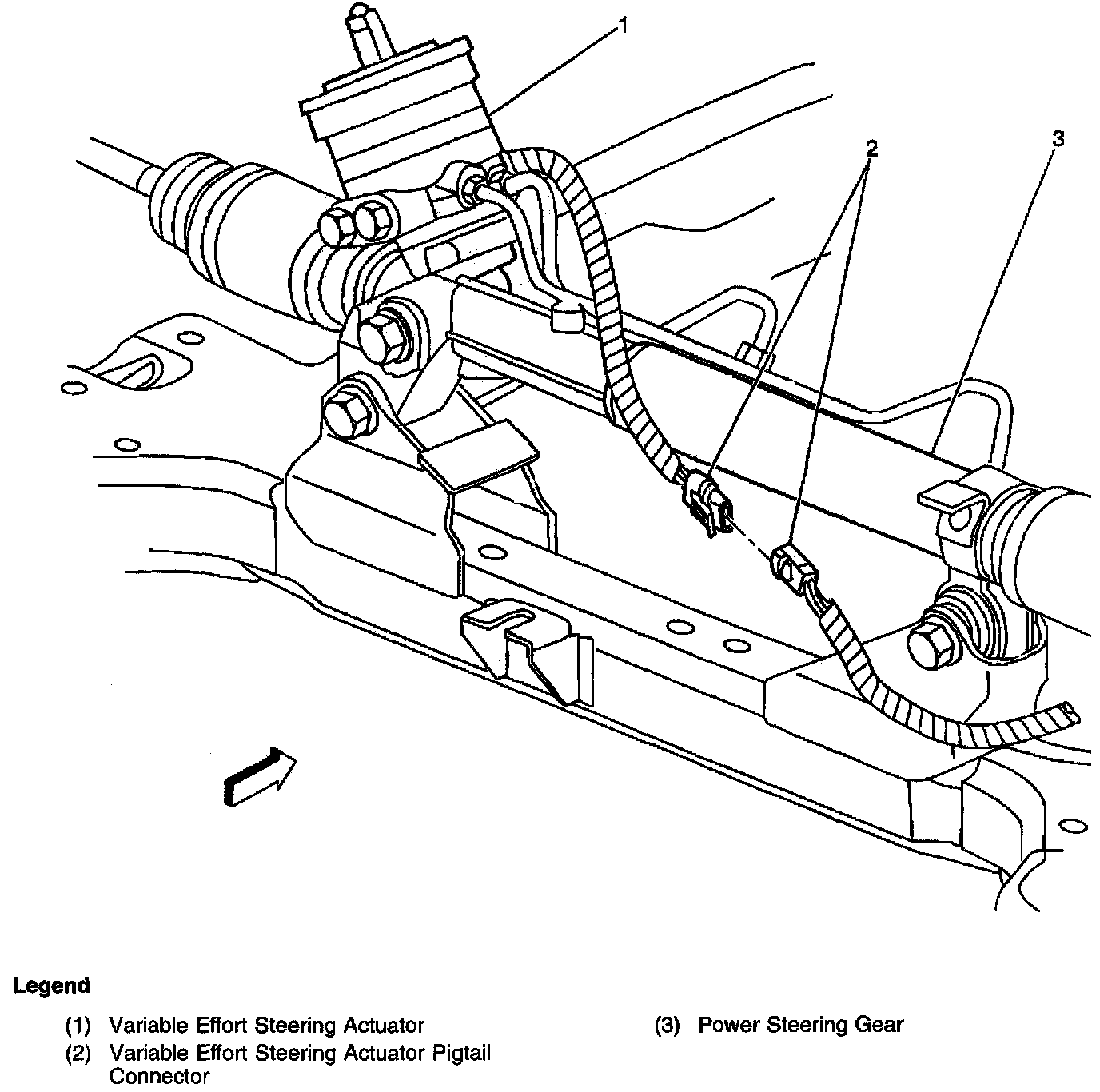 1

2

3

Legend

(1) Variable Effort Steering Actuator

(2) Variable Effort Steering Actuator Pigtail Connector

(3) Power Steering Gear