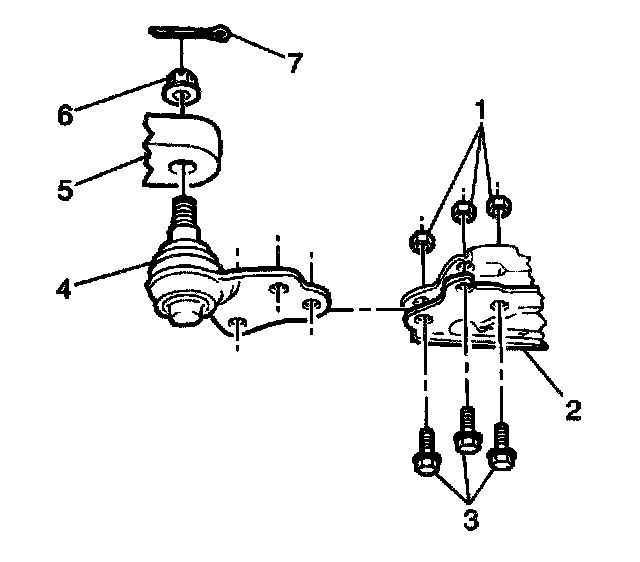 7
6
1
5
4
2
3