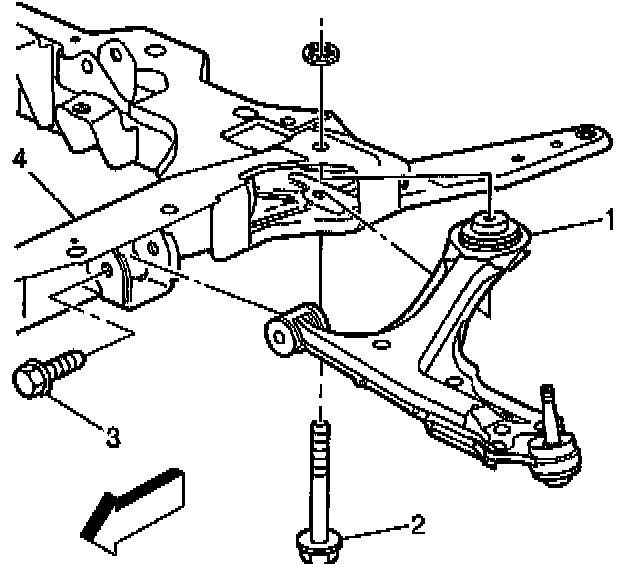 4
1
3
2