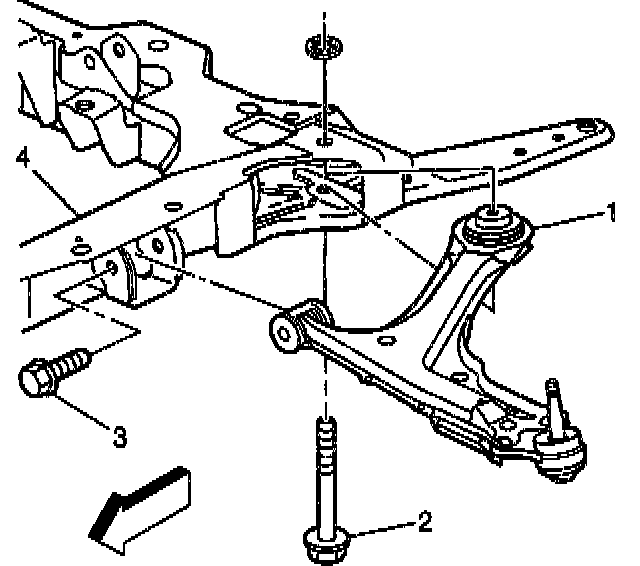 4
1
3
2