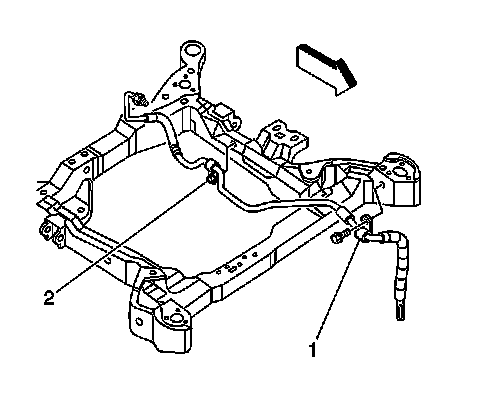 2

1