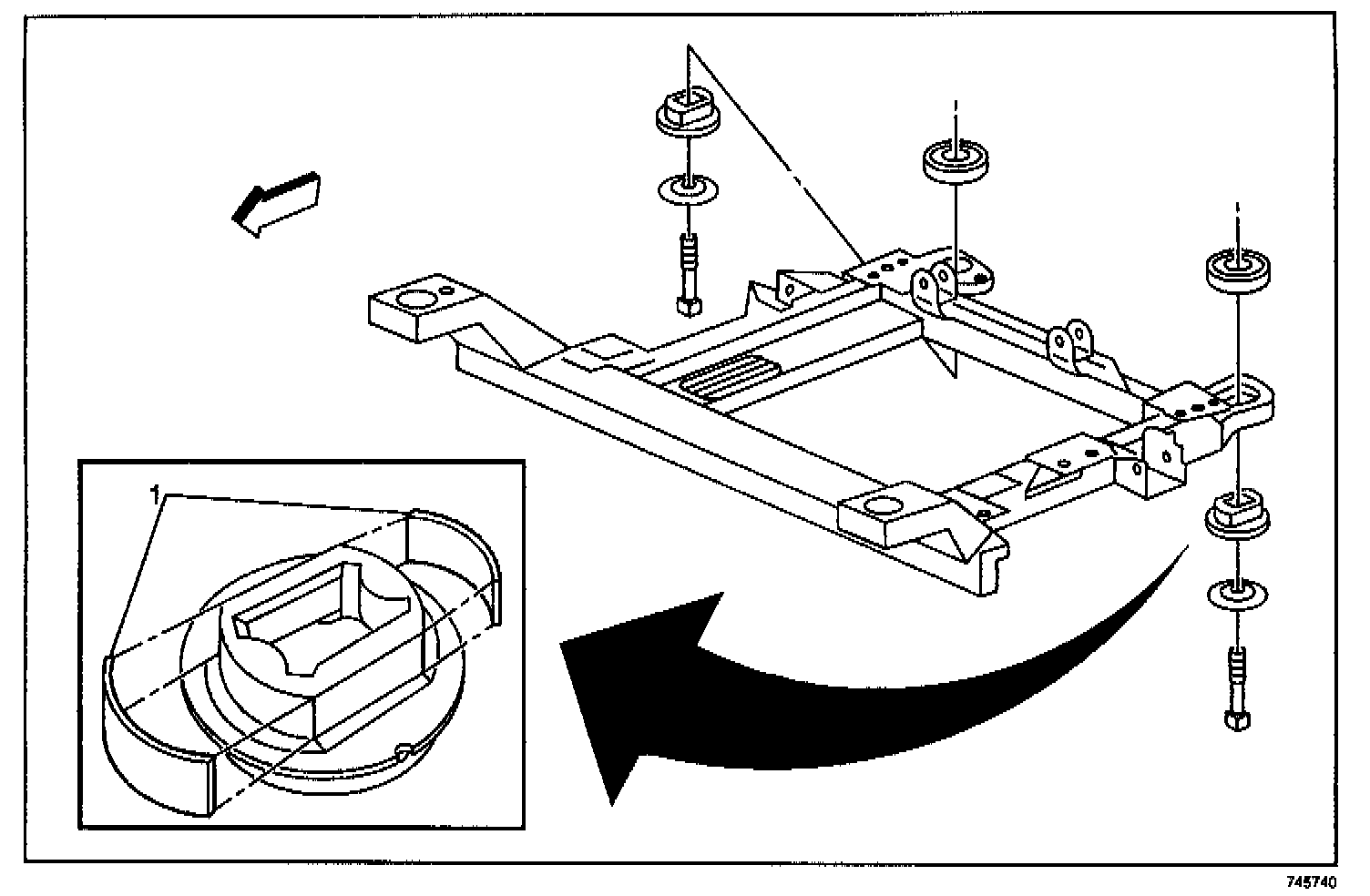 1

745740