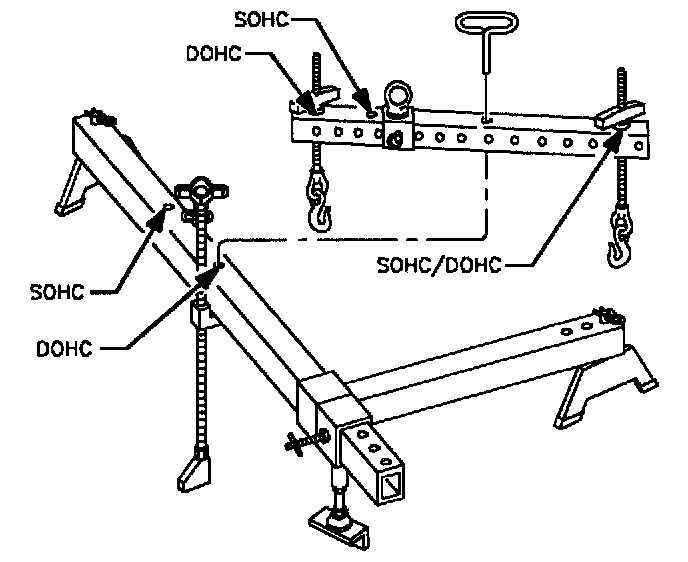 SOHC
DOHC
SOHC/DOHC
SOHC
DOHC