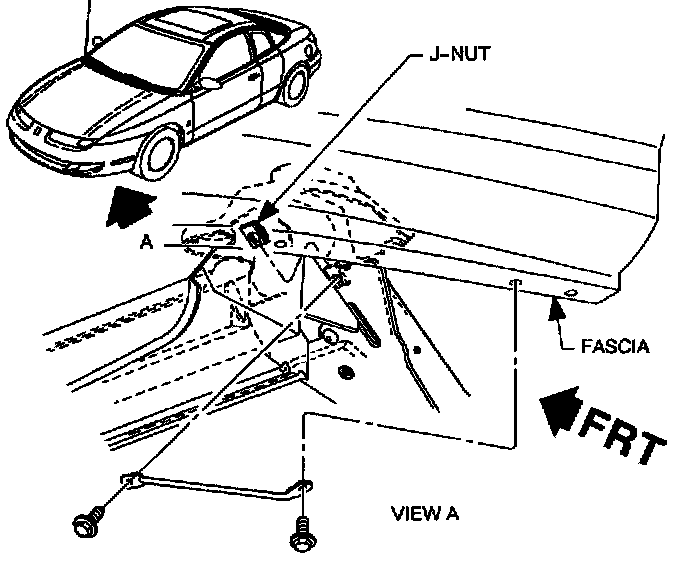 J-NUT
A
FASCIA
FRT
VIEW A