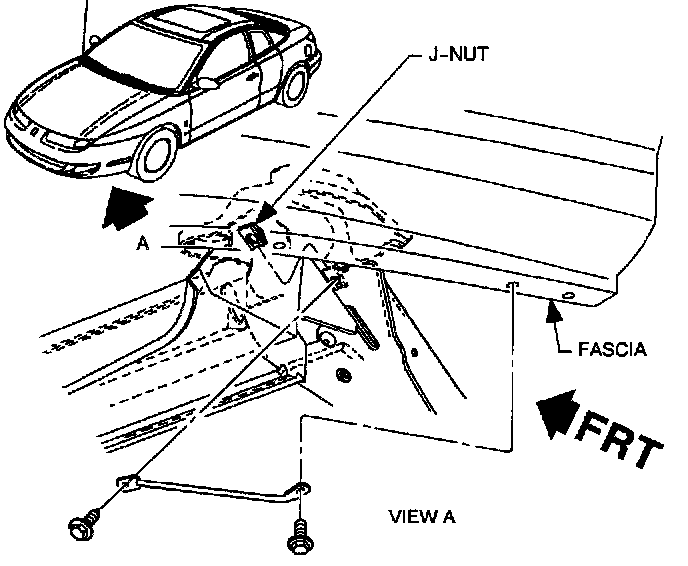 J-NUT

A

FASCIA

FRT

VIEW A