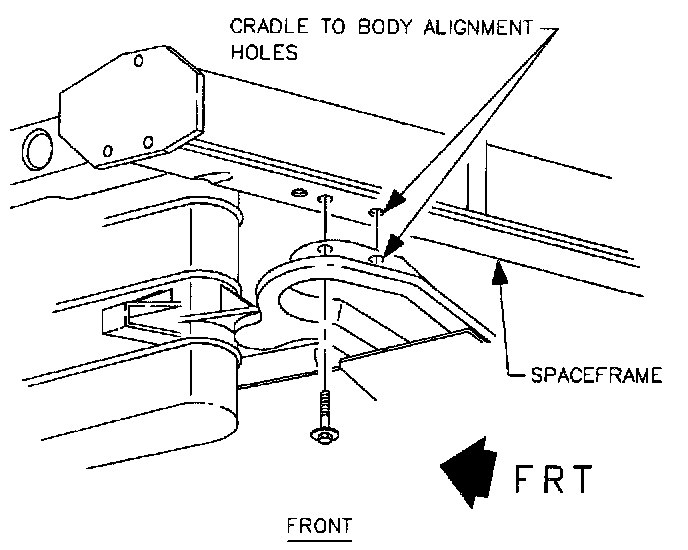 CRADLE TO BODY ALIGNMENT HOLES

SPACEFRAME

FRT

FRONT