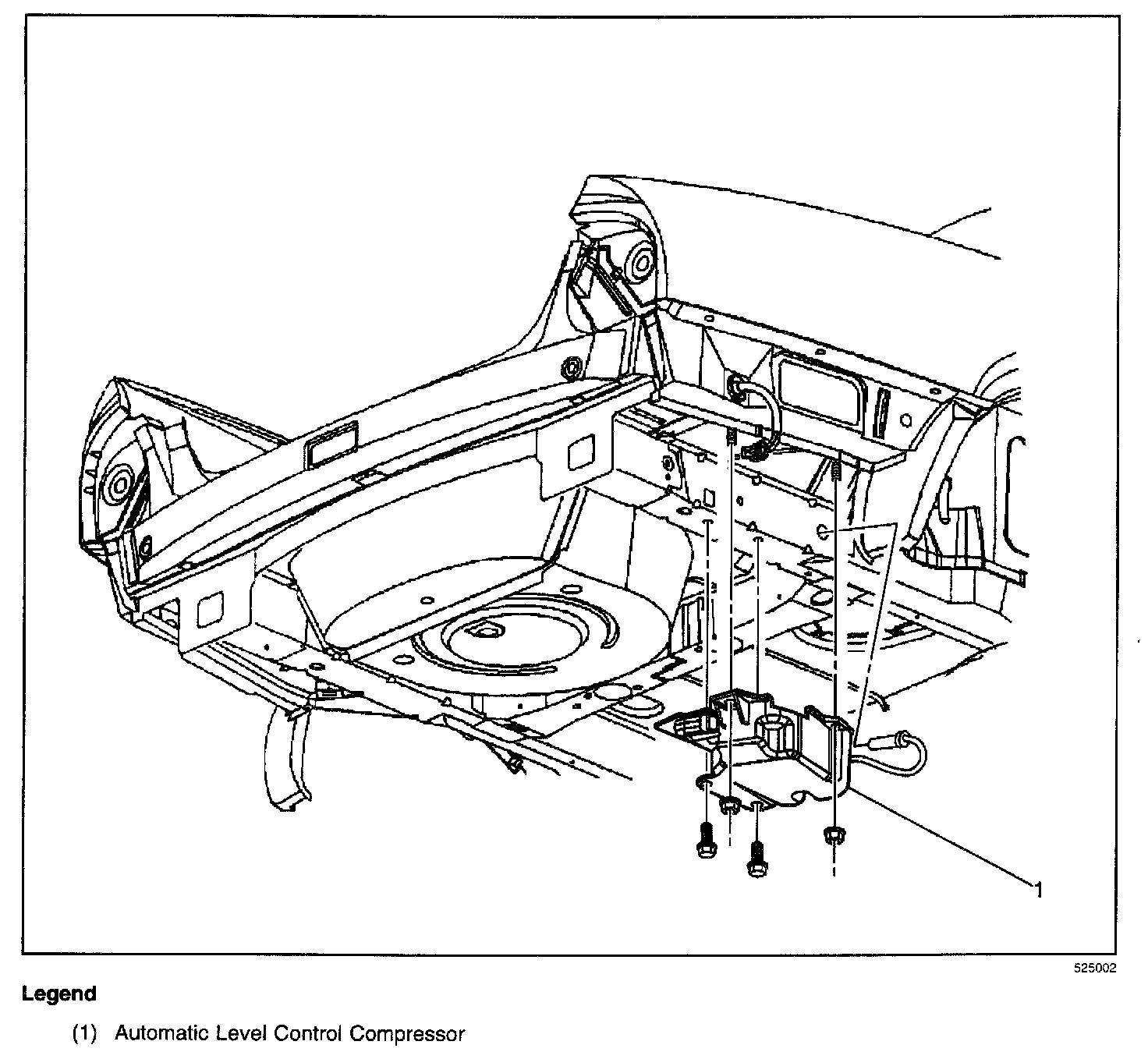 1

525002

Legend

(1) Automatic Level Control Compressor