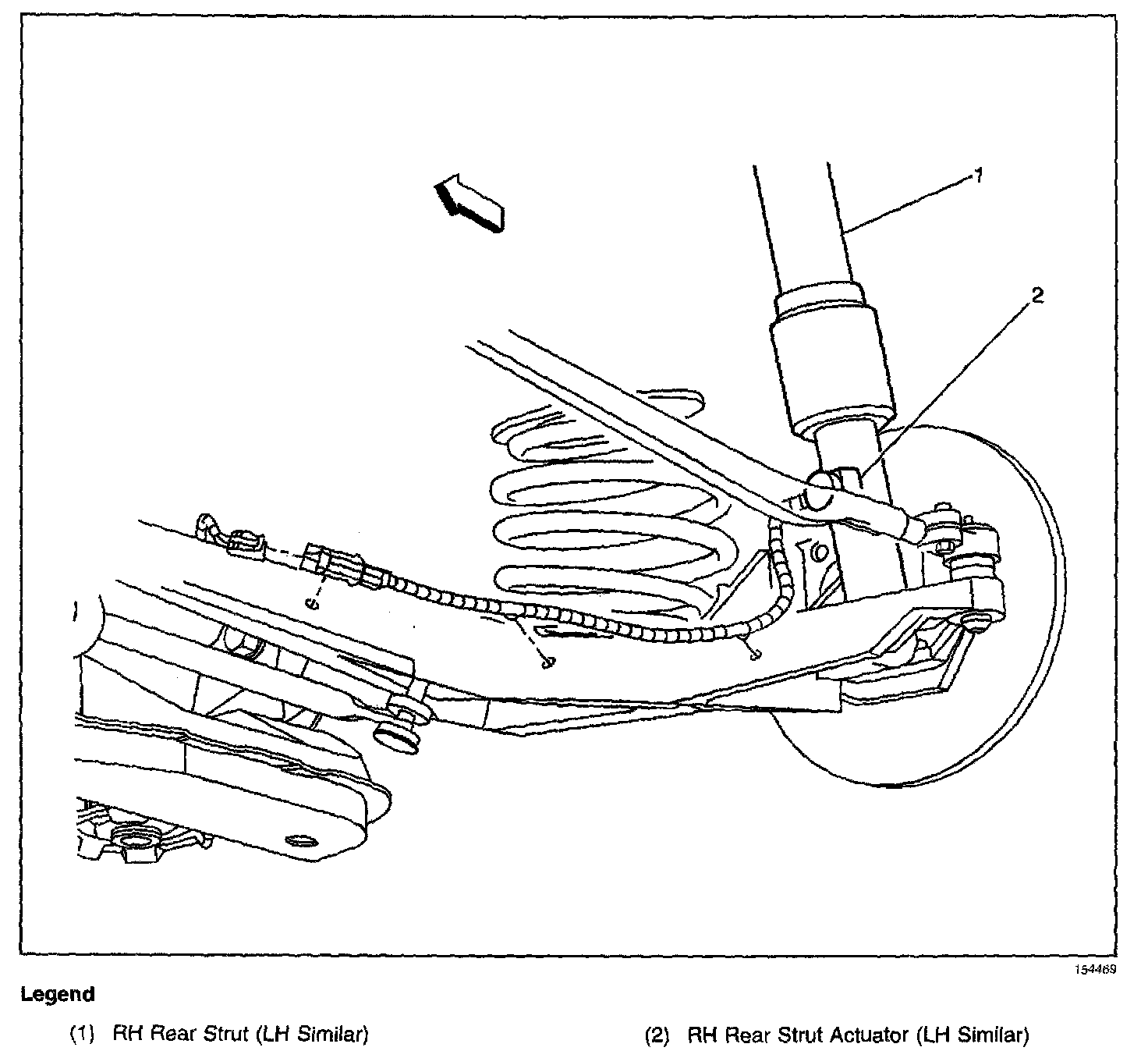 1

2

154469

Legend

(1) RH Rear Strut (LH Similar)

(2) RH Rear Strut Actuator (LH Similar)