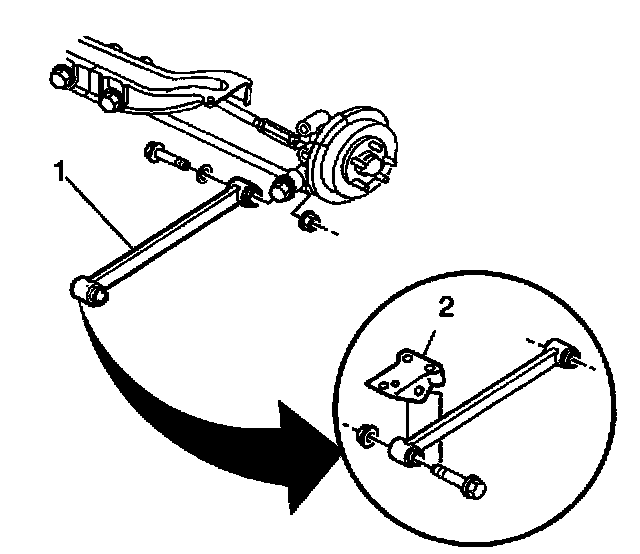 1
2