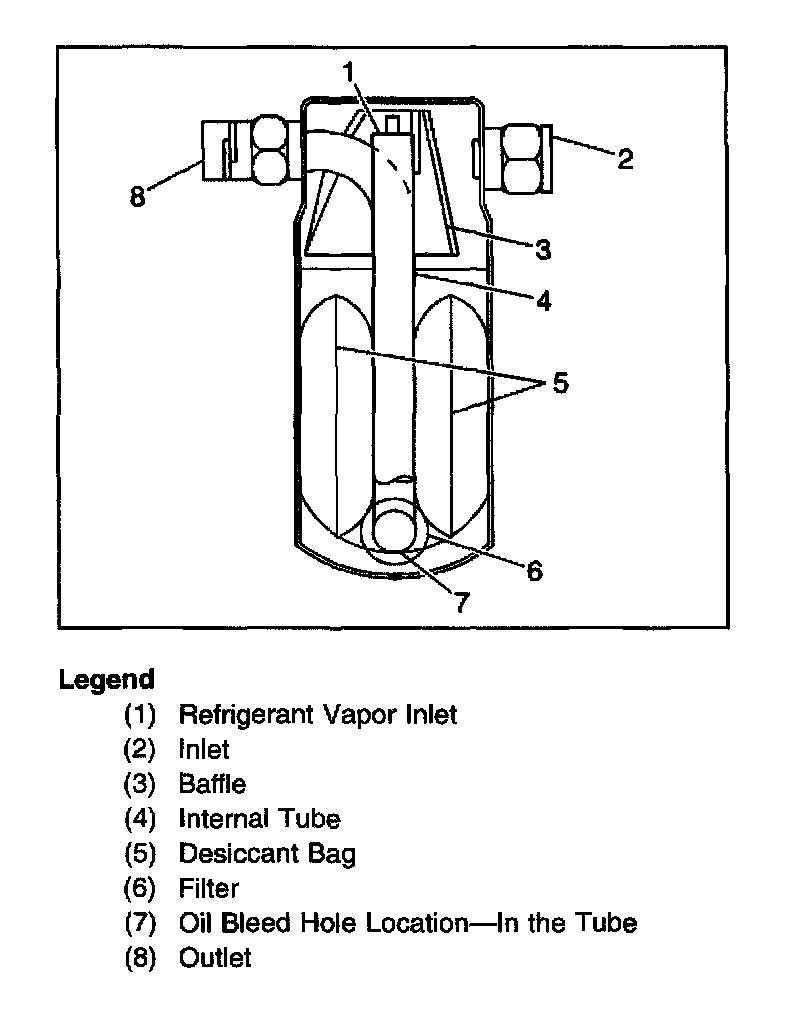 1
2
8
3
4
5
6
7

Legend
(1) Refrigerant Vapor Inlet
(2) Inlet
(3) Baffle
(4) Internal Tube
(5) Desiccant Bag
(6) Filter
(7) Oil Bleed Hole Location—In the Tube
(8) Outlet