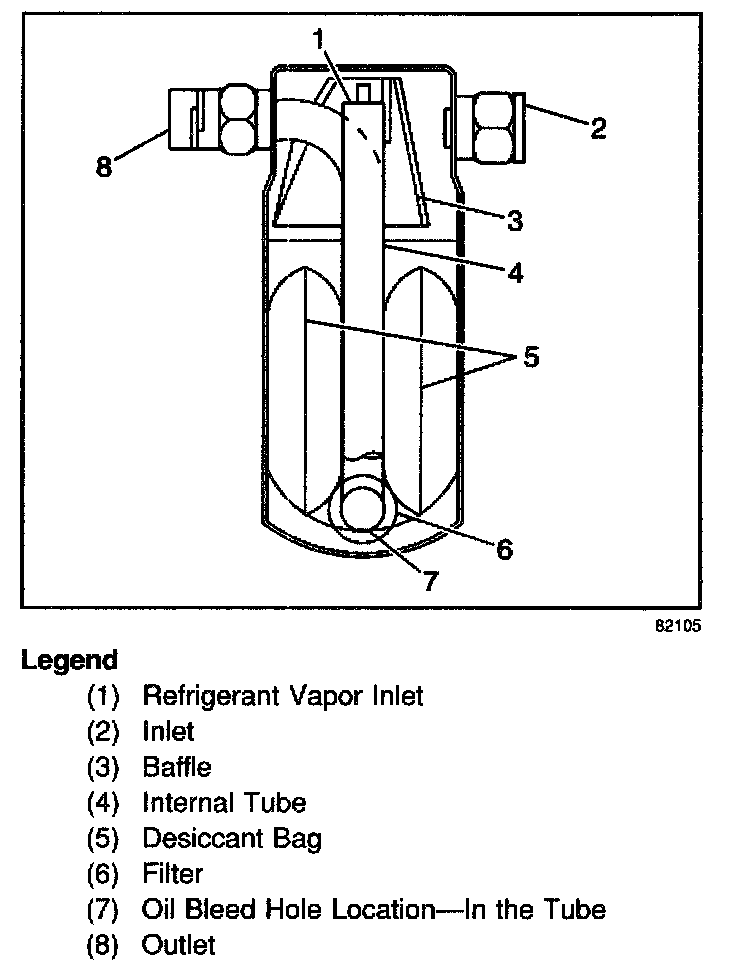 1
2
8
3
4
5
6
7

82105

Legend
(1) Refrigerant Vapor Inlet
(2) Inlet
(3) Baffle
(4) Internal Tube
(5) Desiccant Bag
(6) Filter
(7) Oil Bleed Hole Location—In the Tube
(8) Outlet