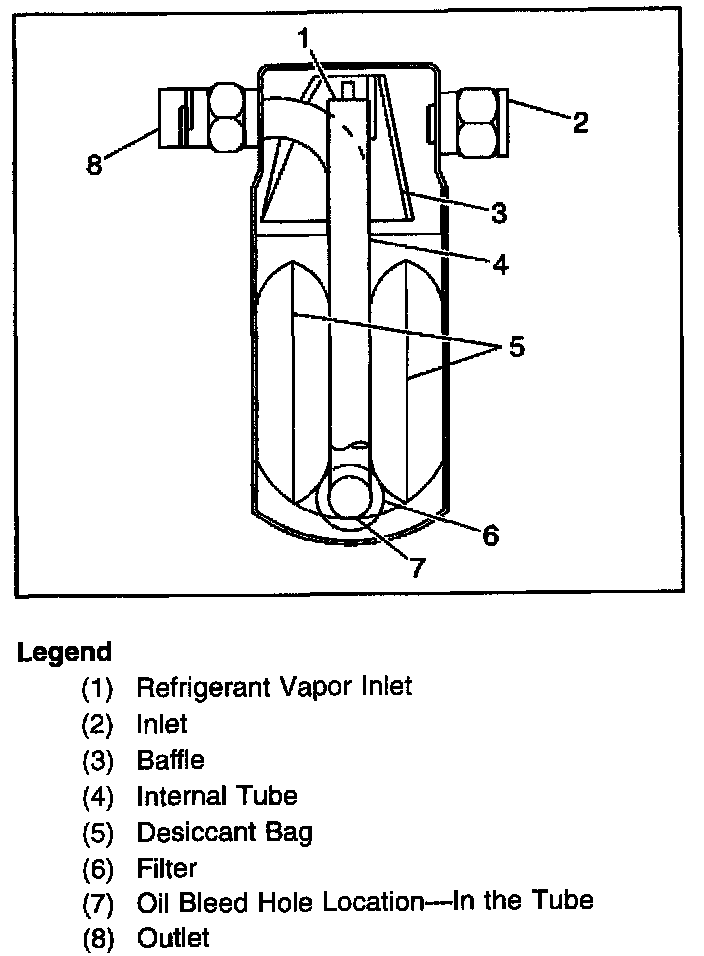 1
2
8
3
4
5
6
7

Legend
(1) Refrigerant Vapor Inlet
(2) Inlet
(3) Baffle
(4) Internal Tube
(5) Desiccant Bag
(6) Filter
(7) Oil Bleed Hole Location—In the Tube
(8) Outlet