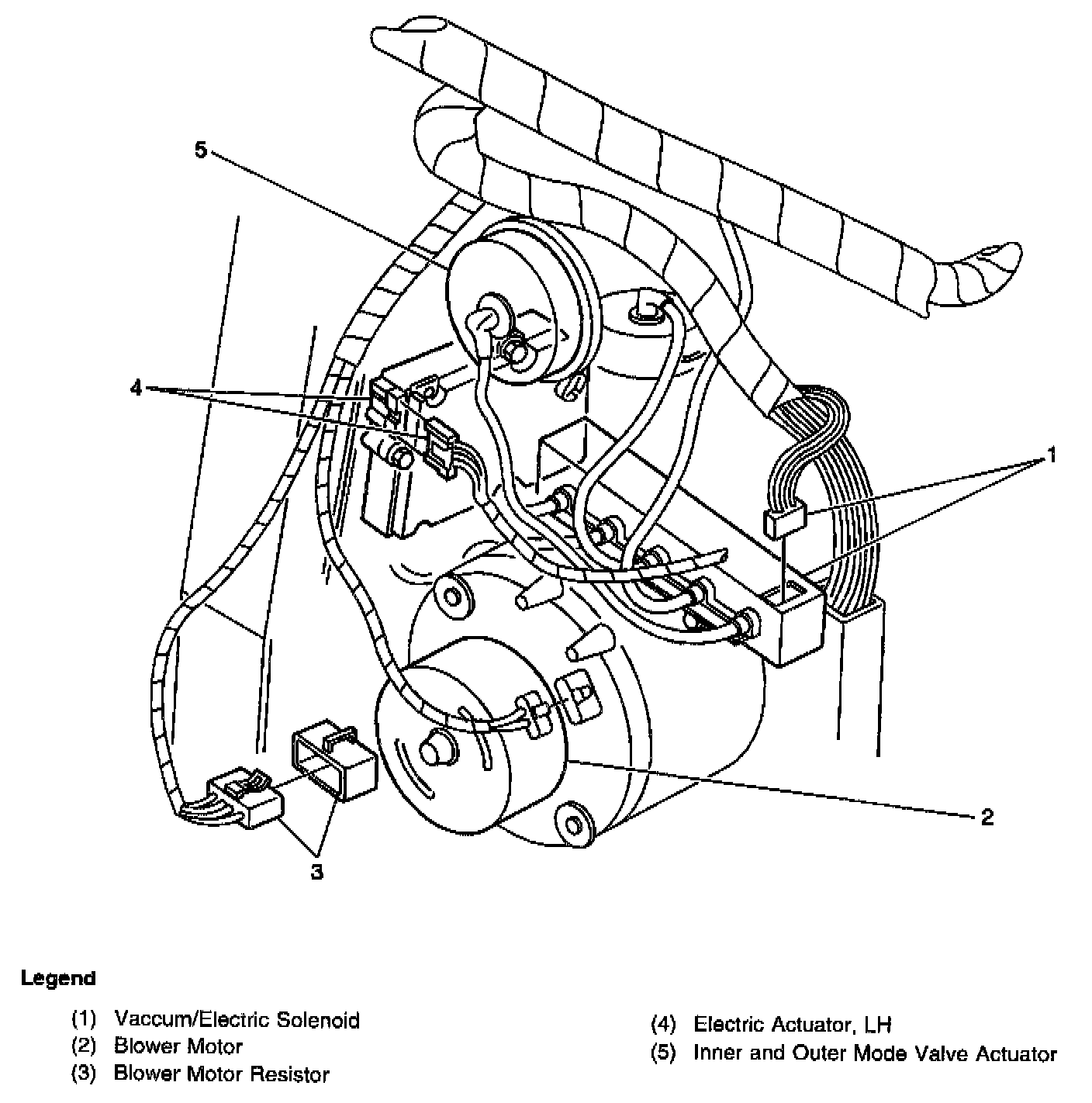 5

4

1

2

3

Legend

(1) Vaccum/Electric Solenoid
(2) Blower Motor
(3) Blower Motor Resistor

(4) Electric Actuator, LH
(5) Inner and Outer Mode Valve Actuator