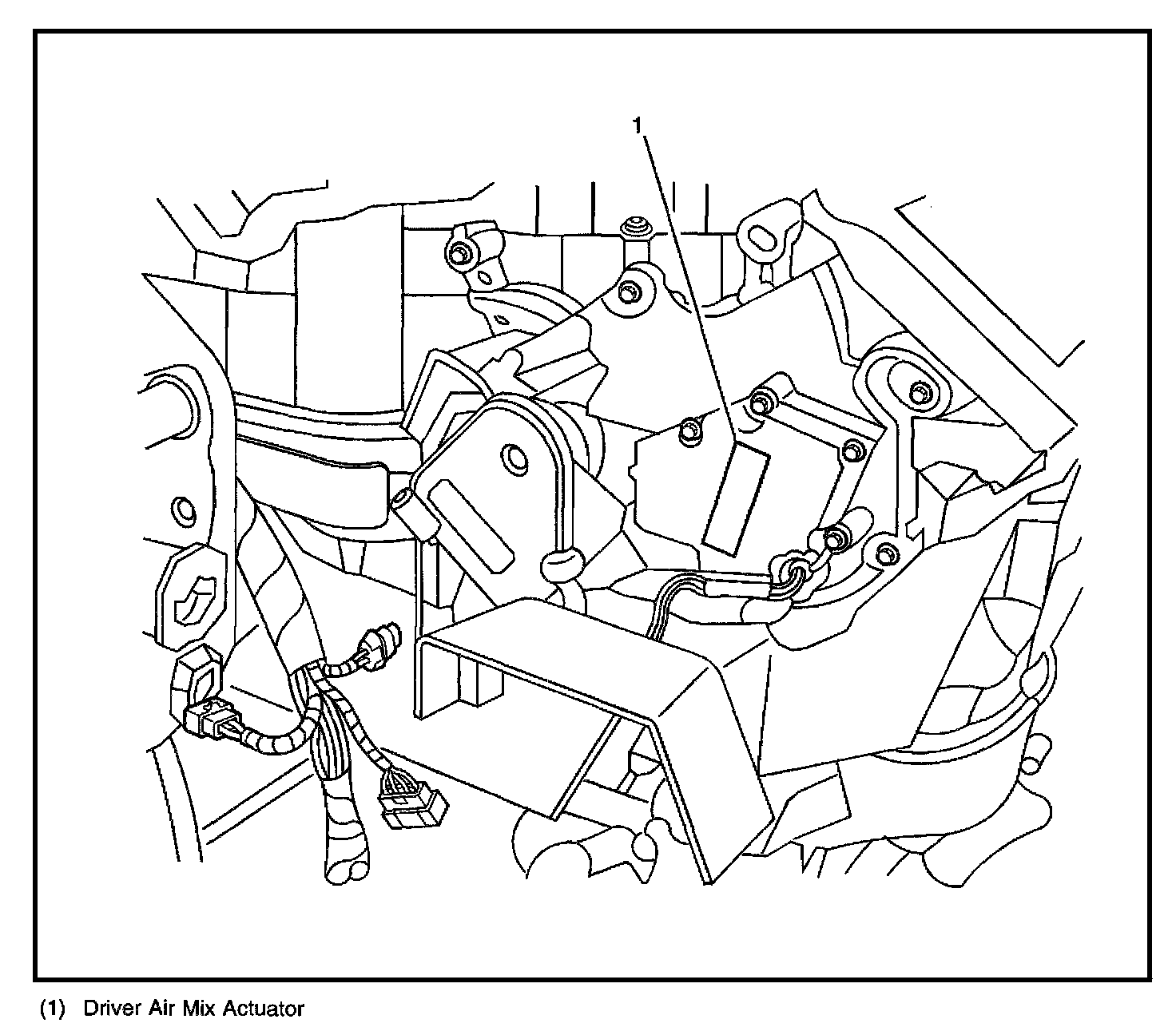 1

(1) Driver Air Mix Actuator