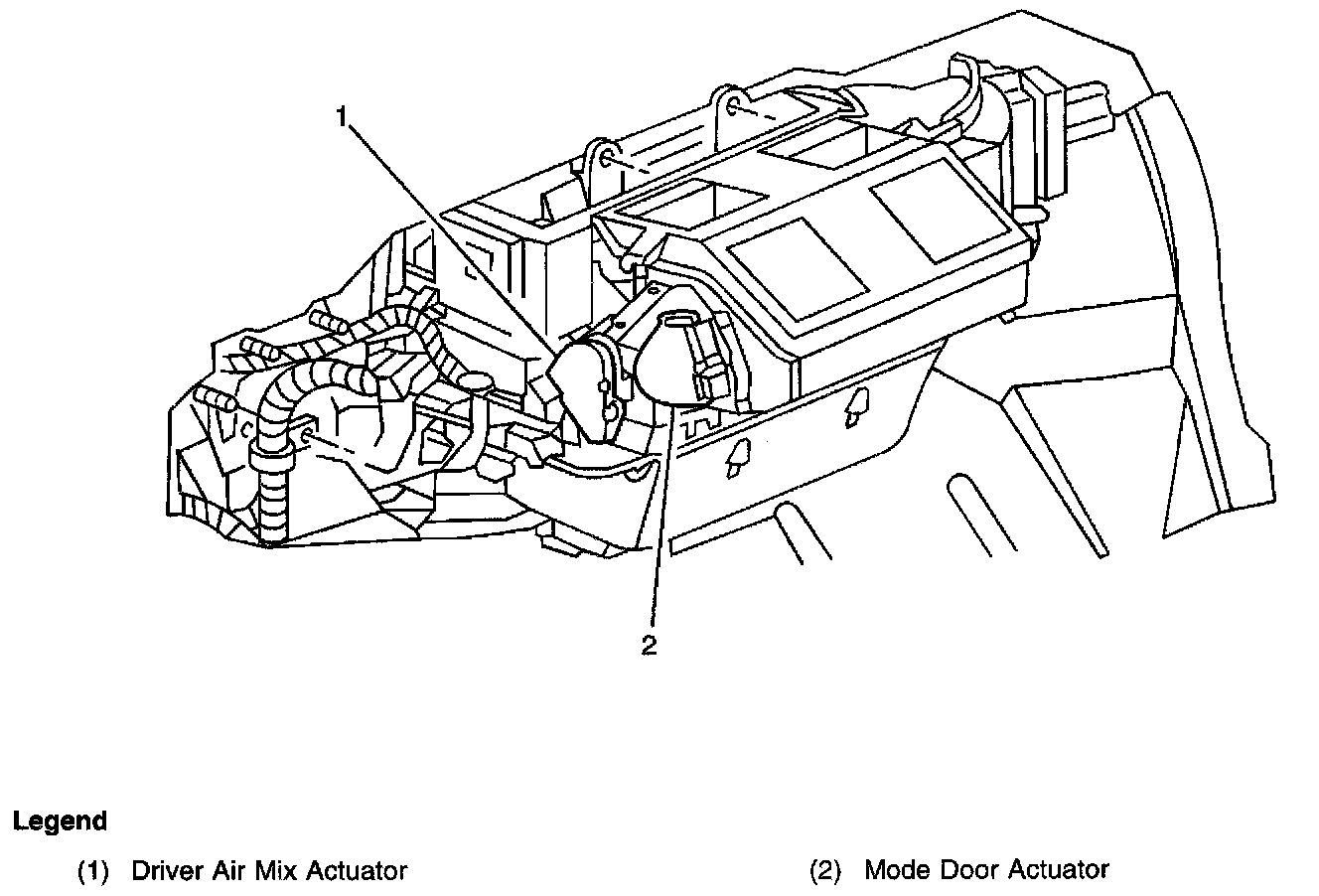 1

2

Legend

(1) Driver Air Mix Actuator

(2) Mode Door Actuator