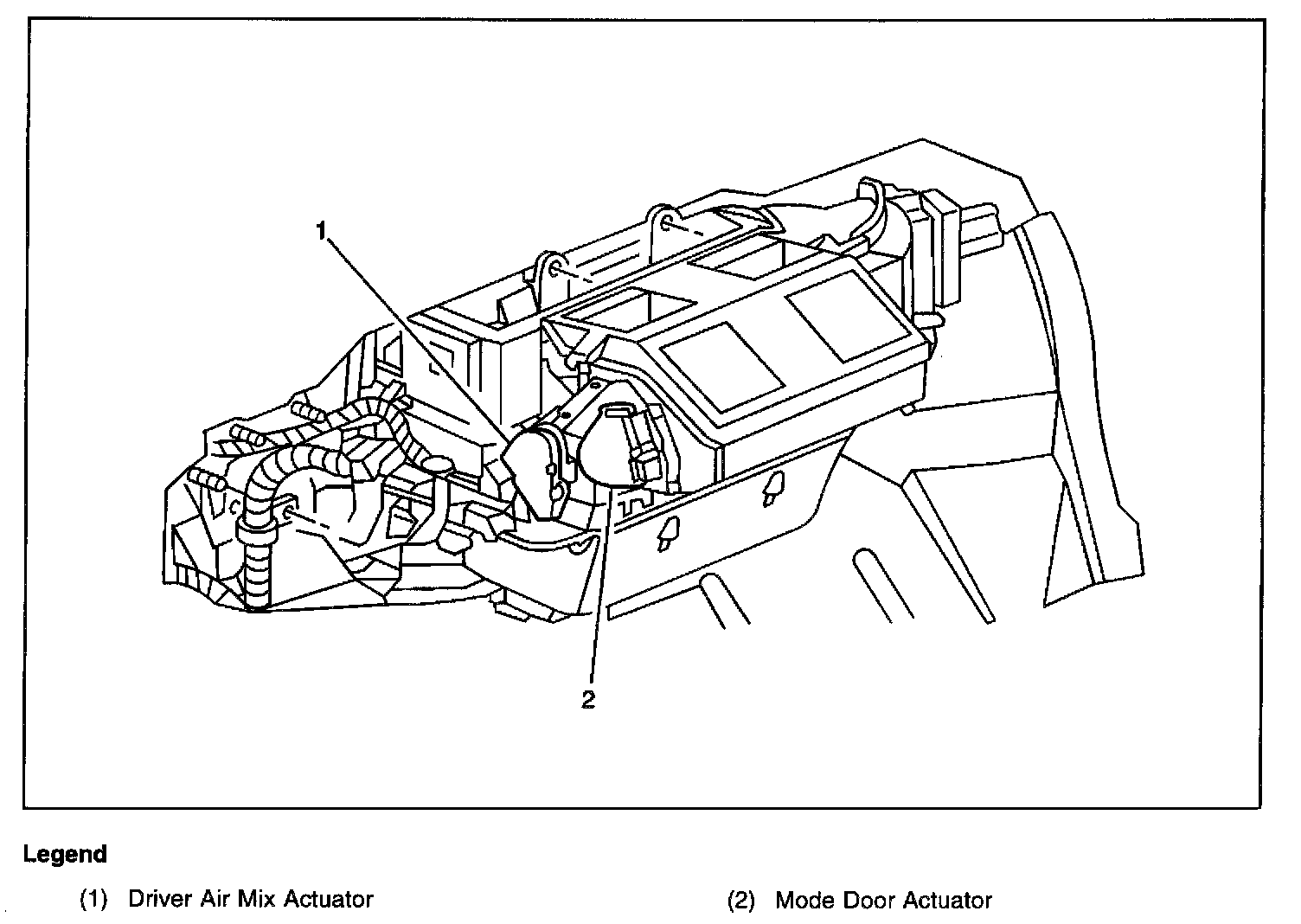 1

2

Legend

(1) Driver Air Mix Actuator

(2) Mode Door Actuator