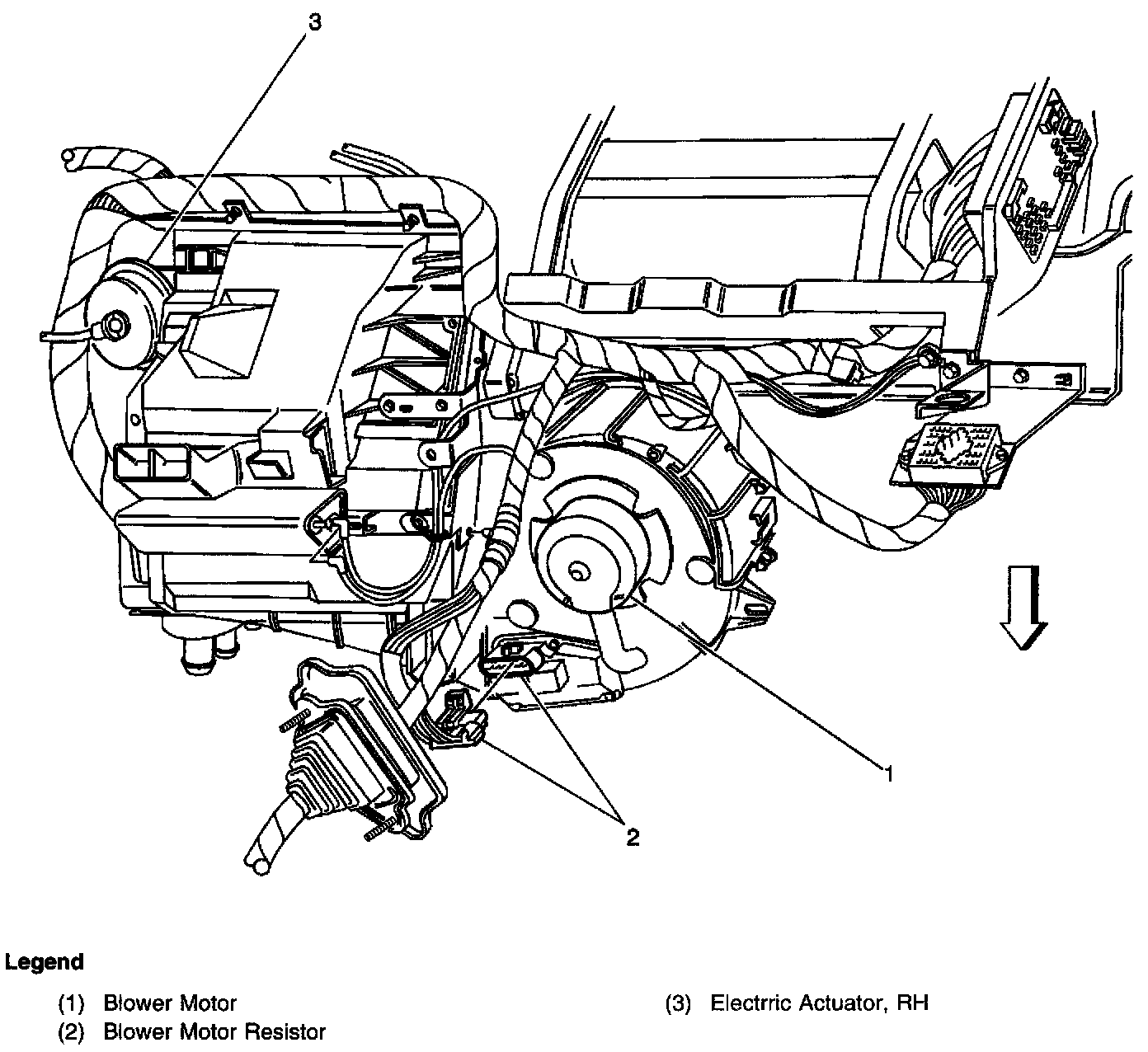 3

1

2

Legend

(1) Blower Motor
(2) Blower Motor Resistor

(3) Electric Actuator, RH