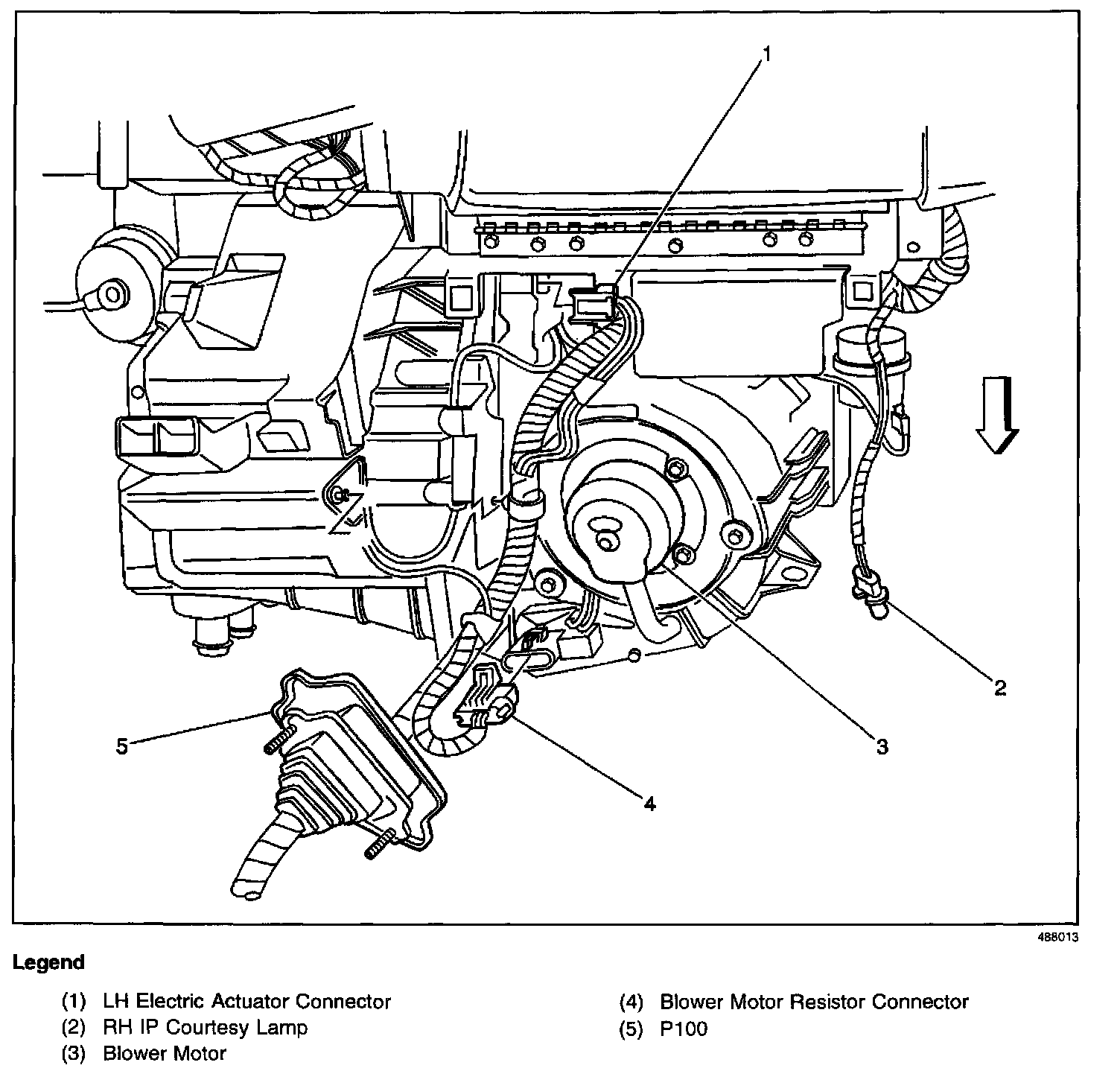 1

2

3

4

5

488013

Legend

(1) LH Electric Actuator Connector
(2) RH IP Courtesy Lamp
(3) Blower Motor

(4) Blower Motor Resistor Connector
(5) P100