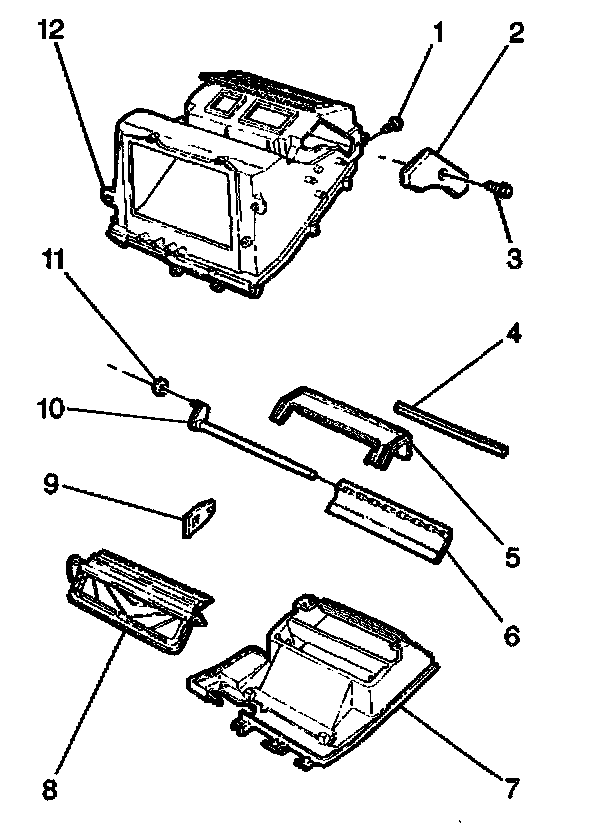 12
1
2
3
11
4
10
9
5
6
8
7