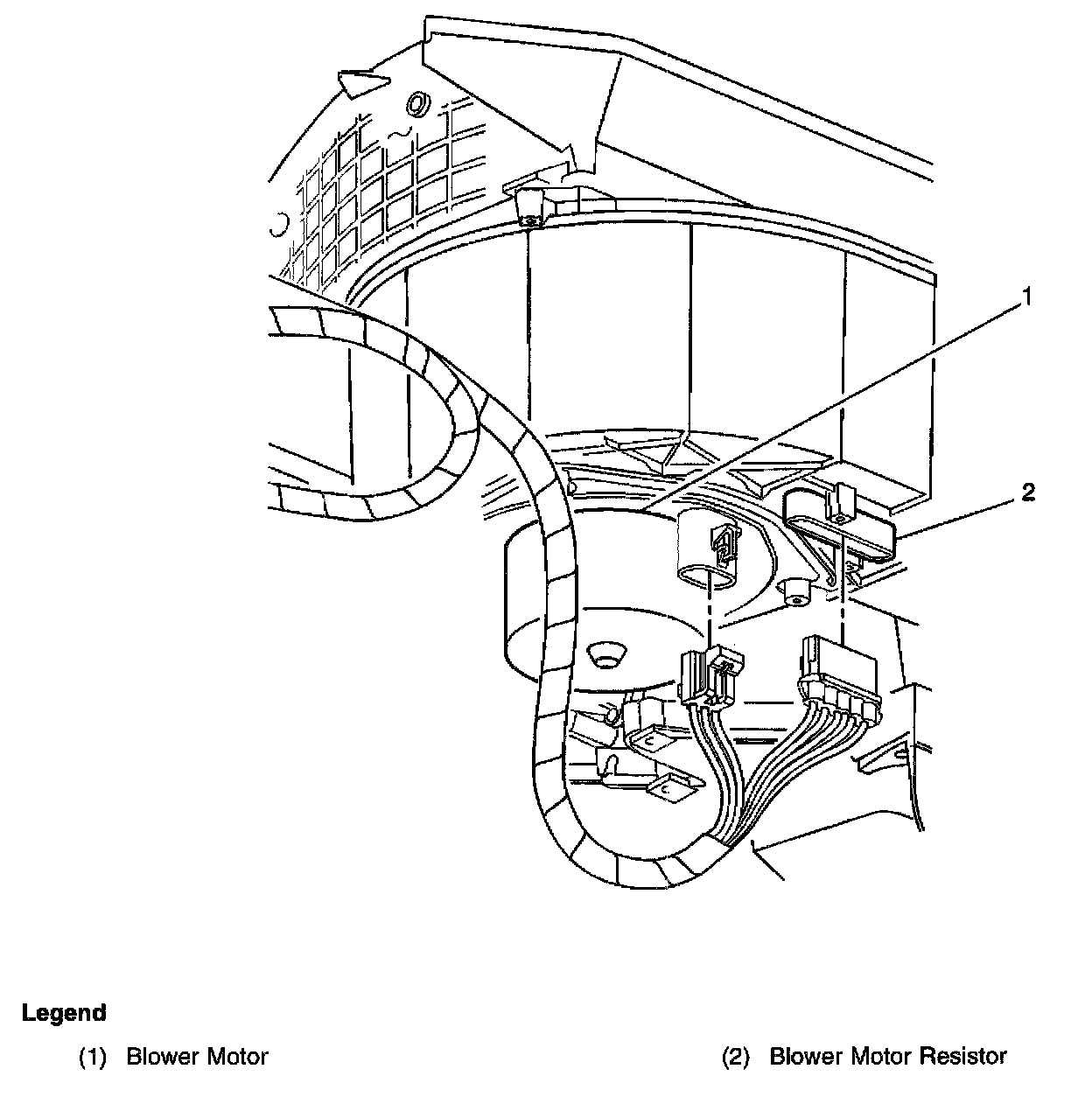 1

2

Legend

(1) Blower Motor

(2) Blower Motor Resistor