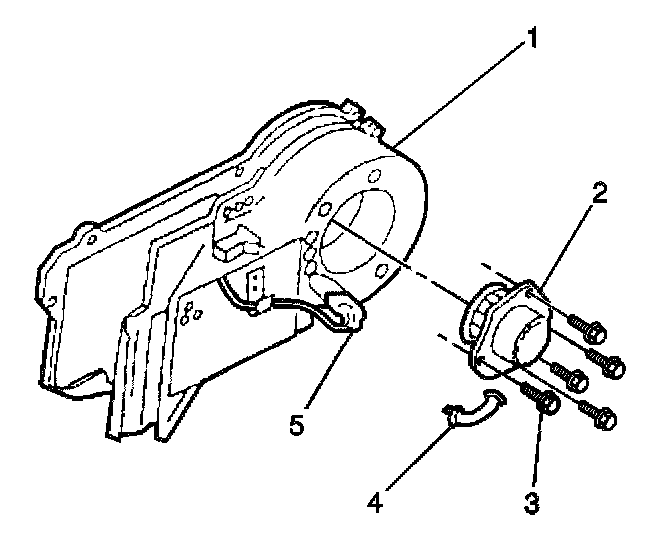 1
2
5
4
3