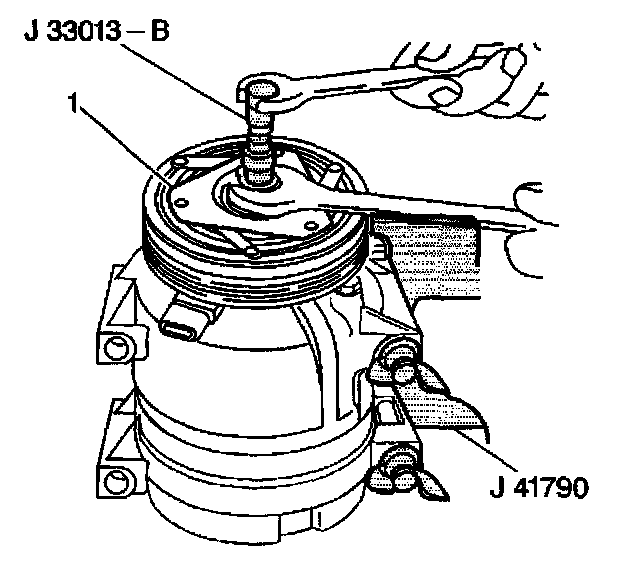 J 33013 – B
1
J 41790