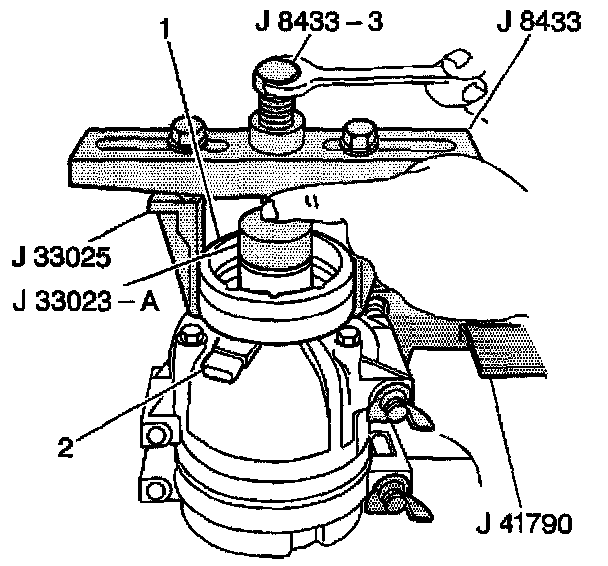 1
J 8433 – 3
J 8433
J 33025
J 33023 – A
2
J 41790