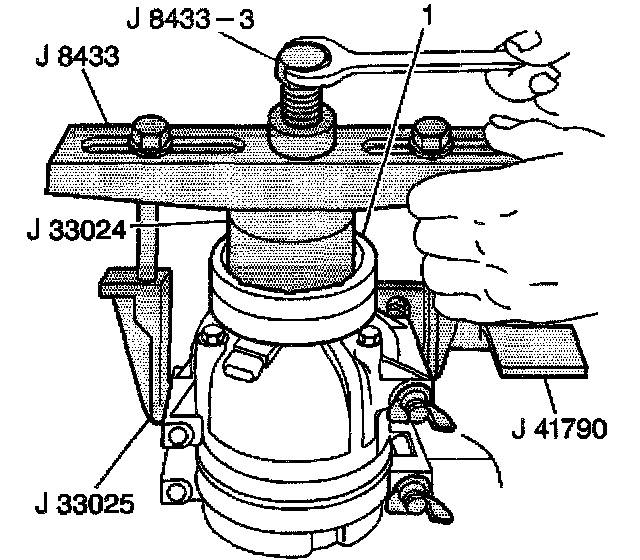 J 8433 – 3
1
J 8433
J 33024
J 41790
J 33025