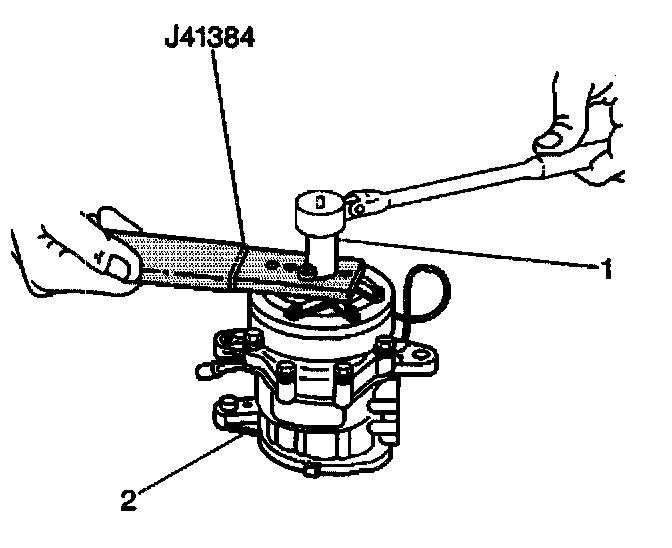 J41384

1

2