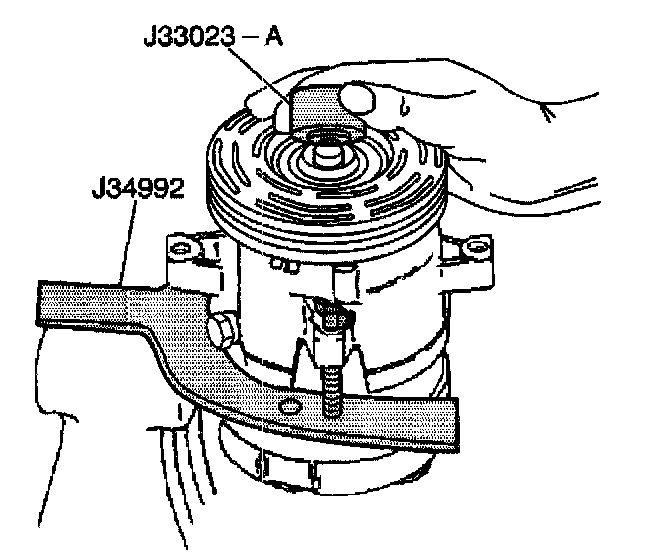 J33023 – A
J34992