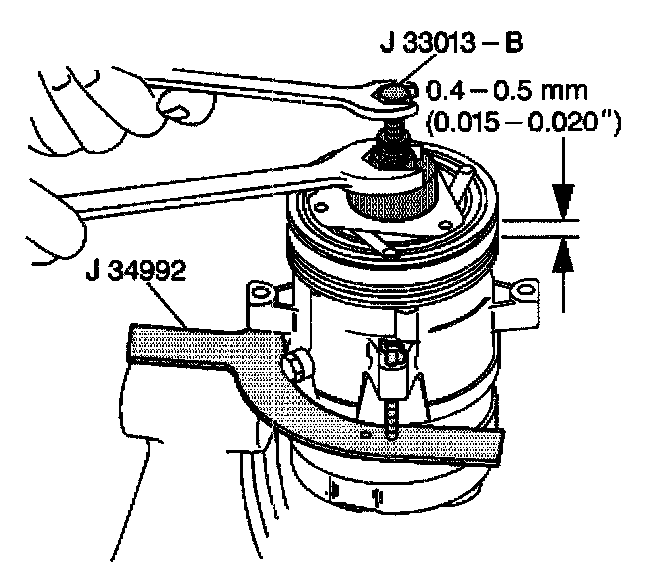 J 33013 – B

0.4 – 0.5 mm
(0.015 – 0.020")

J 34992